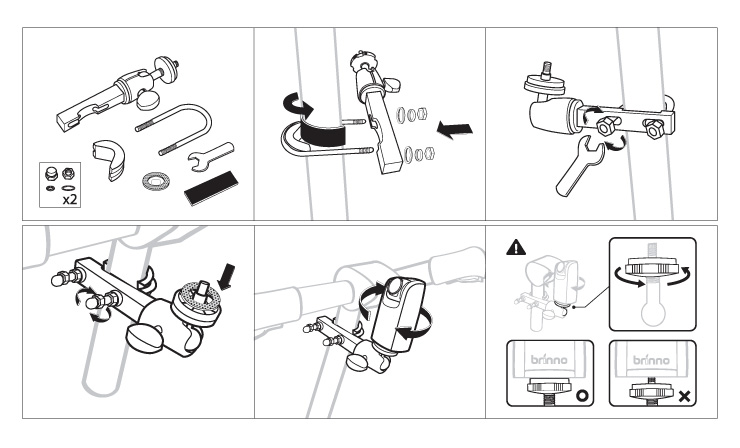 x2

brinno

brinno