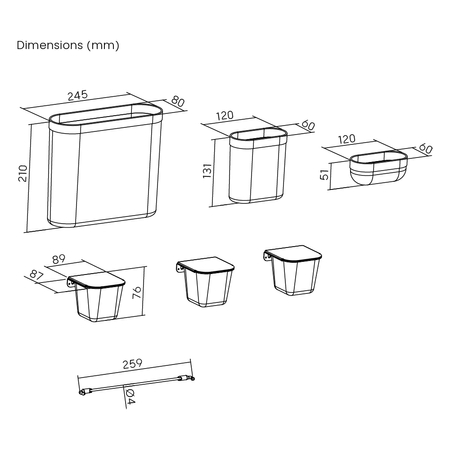 Dimensions (mm)

245
80
210

120
60
131

120
60
51

89
87
76

259
Ø4