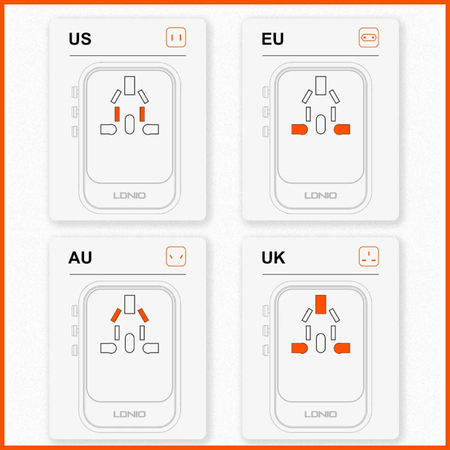 US

LDNIO

EU

LDNIO

AU

LDNIO

UK

LDNIO