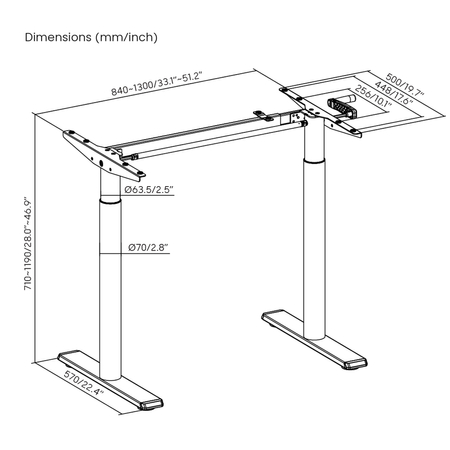 Dimensions (mm/inch)

840~1300/33.1"~51.2"

500/19.7"

448/17.6"

256/10.1"

Ø63.5/2.5"

Ø70/2.8"

710~1190/28.0"~46.9"

570/22.4"