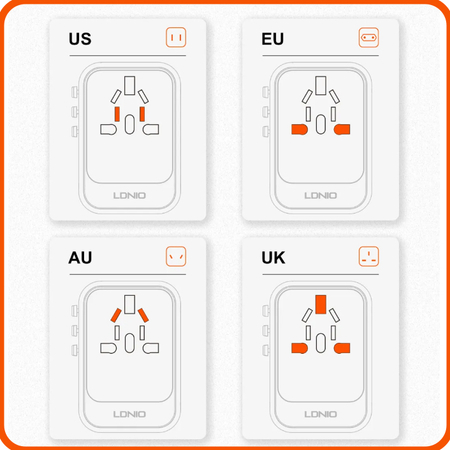 US

LDNIO

EU

LDNIO

AU

LDNIO

UK

LDNIO