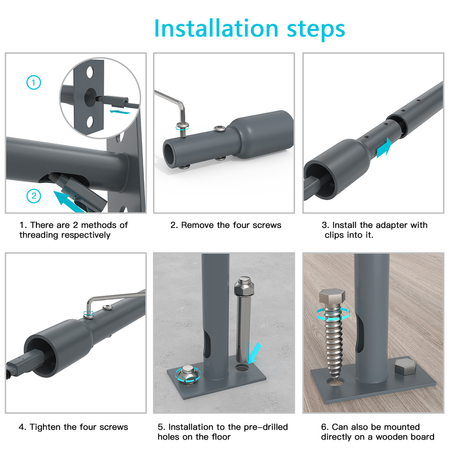 Installation steps

1

2

1. There are 2 methods of threading respectively

2. Remove the four screws

3. Install the adapter with clips into it.

4. Tighten the four screws

5. Installation to the pre-drilled holes on the floor

6. Can also be mounted directly on a wooden board