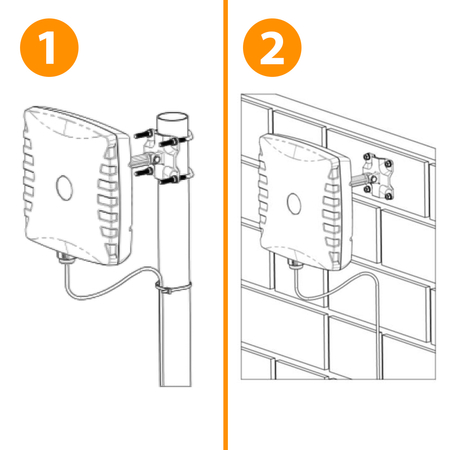 1

2