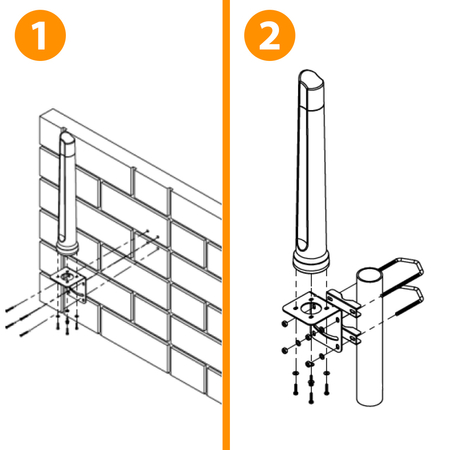 1

2