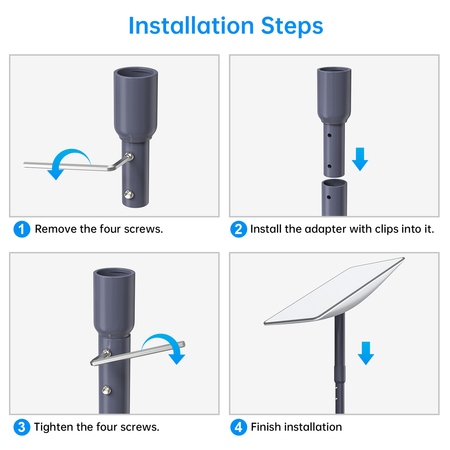 Installation Steps

1 Remove the four screws.

2 Install the adapter with clips into it.

3 Tighten the four screws.

4 Finish installation