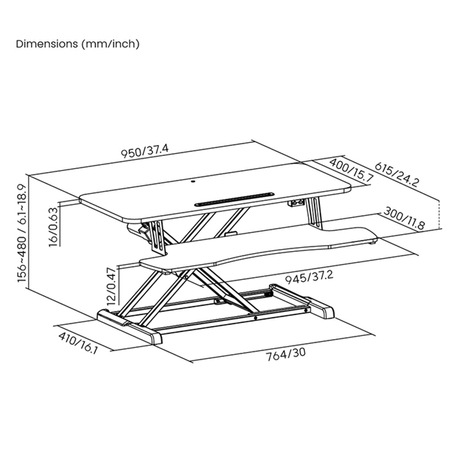 Dimensions (mm/inch)

950/37.4

400/15.7

615/24.2

156~480 / 6.1~18.9

16/0.63

300/11.8

12/0.47

945/37.2

410/16.1

764/30