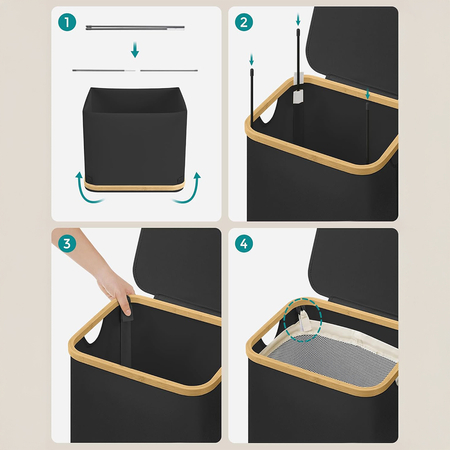 1

2

3

4