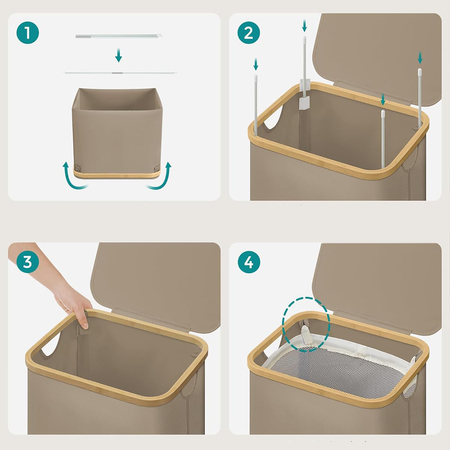 1

2

3

4