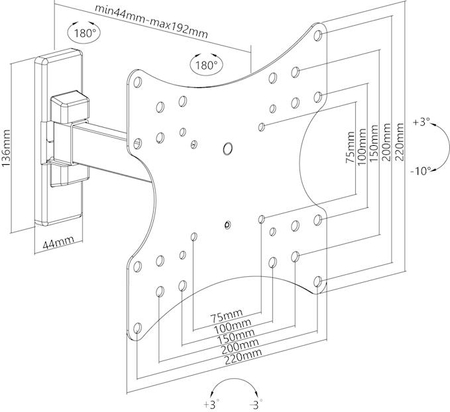 min44mm-max192mm

180°

180°

136mm

44mm

75mm
100mm
150mm
200mm
220mm

+3°

-10°

75mm
100mm
150mm
200mm
220mm

+3°

-3°