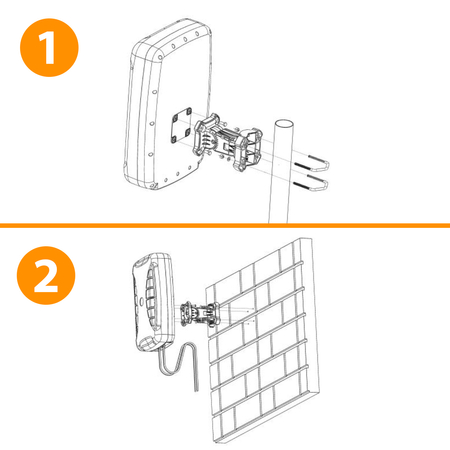 1

2