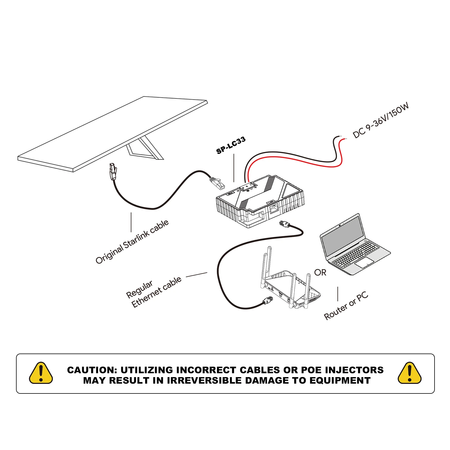 SP-LC33

DC 9-36V/150W

Original Starlink cable

Regular Ethernet cable

OR

Router or PC

CAUTION: UTILIZING INCORRECT CABLES OR POE INJECTORS MAY RESULT IN IRREVERSIBLE DAMAGE TO EQUIPMENT