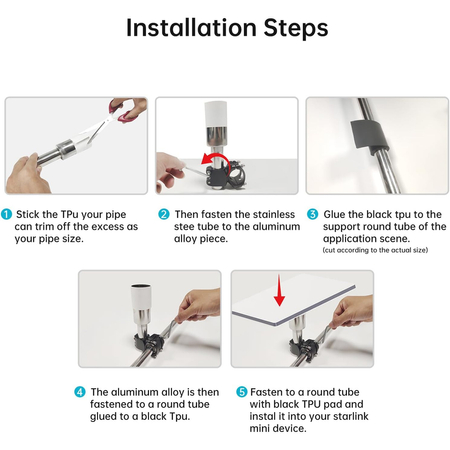 Installation Steps

1 Stick the TPu your pipe can trim off the excess as your pipe size.

2 Then fasten the stainless stee tube to the aluminum alloy piece.

3 Glue the black tpu to the support round tube of the application scene.
(cut according to the actual size)

4 The aluminum alloy is then fastened to a round tube glued to a black Tpu.

5 Fasten to a round tube with black TPU pad and instal it into your starlink mini device.