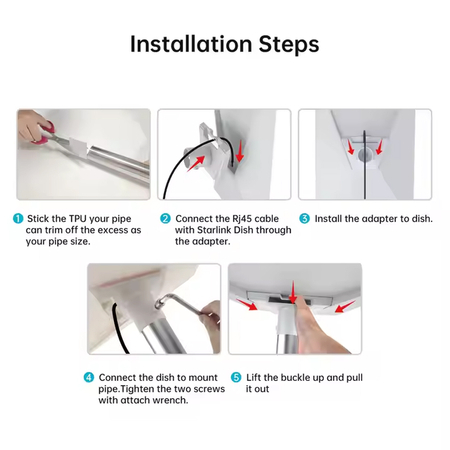 Installation Steps

1 Stick the TPU your pipe can trim off the excess as your pipe size.

2 Connect the Rj45 cable with Starlink Dish through the adapter.

3 Install the adapter to dish.

4 Connect the dish to mount pipe.Tighten the two screws with attach wrench.

5 Lift the buckle up and pull it out