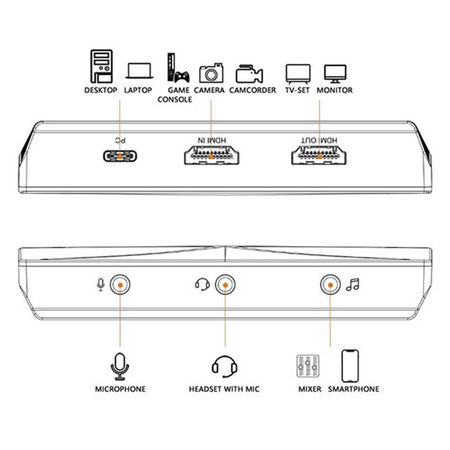 DESKTOP LAPTOP GAME CONSOLE CAMERA CAMCORDER TV-SET MONITOR

PC HDMI IN HDMI OUT

MICROPHONE HEADSET WITH MIC MIXER SMARTPHONE